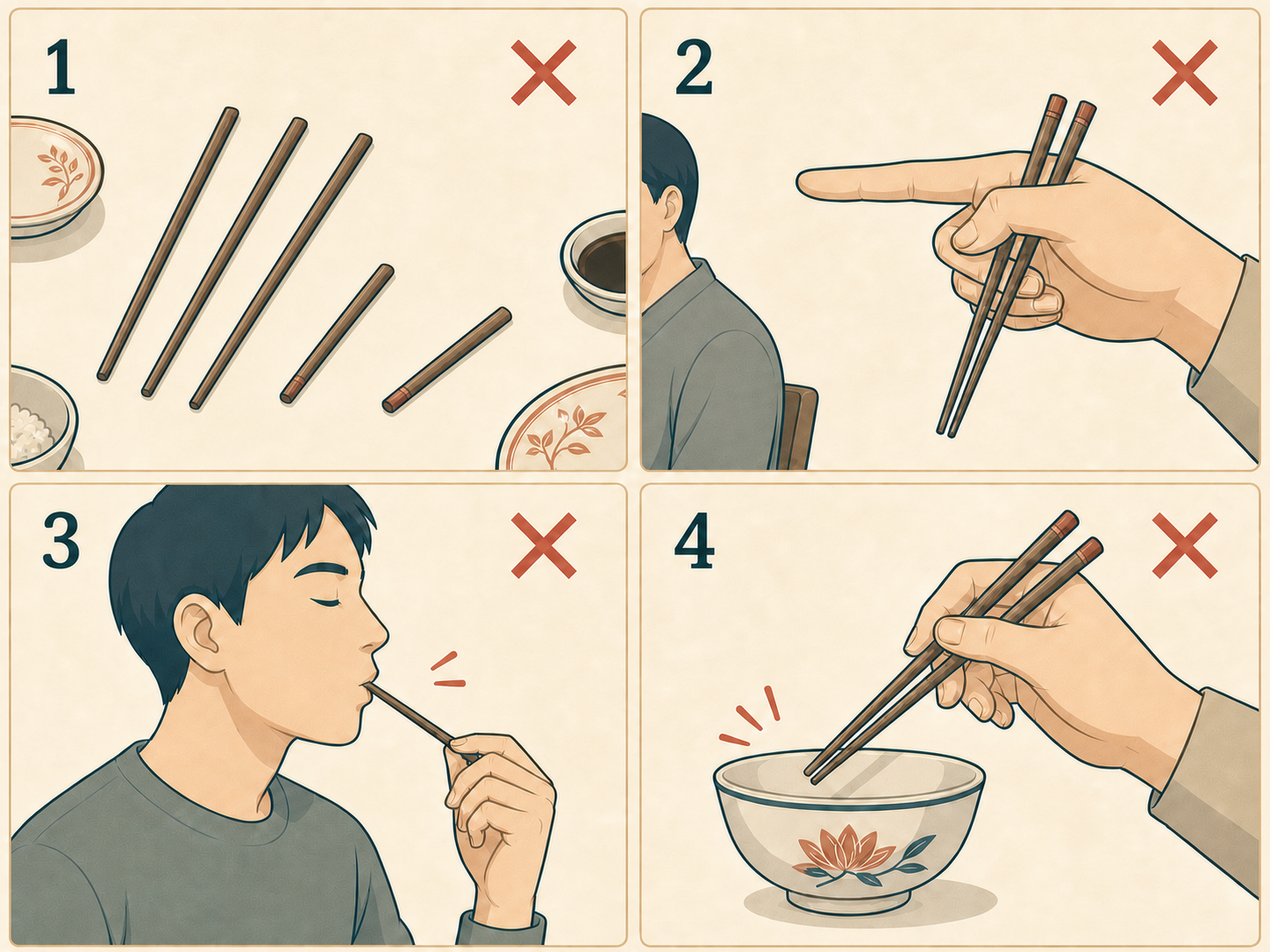 1

2

3

4