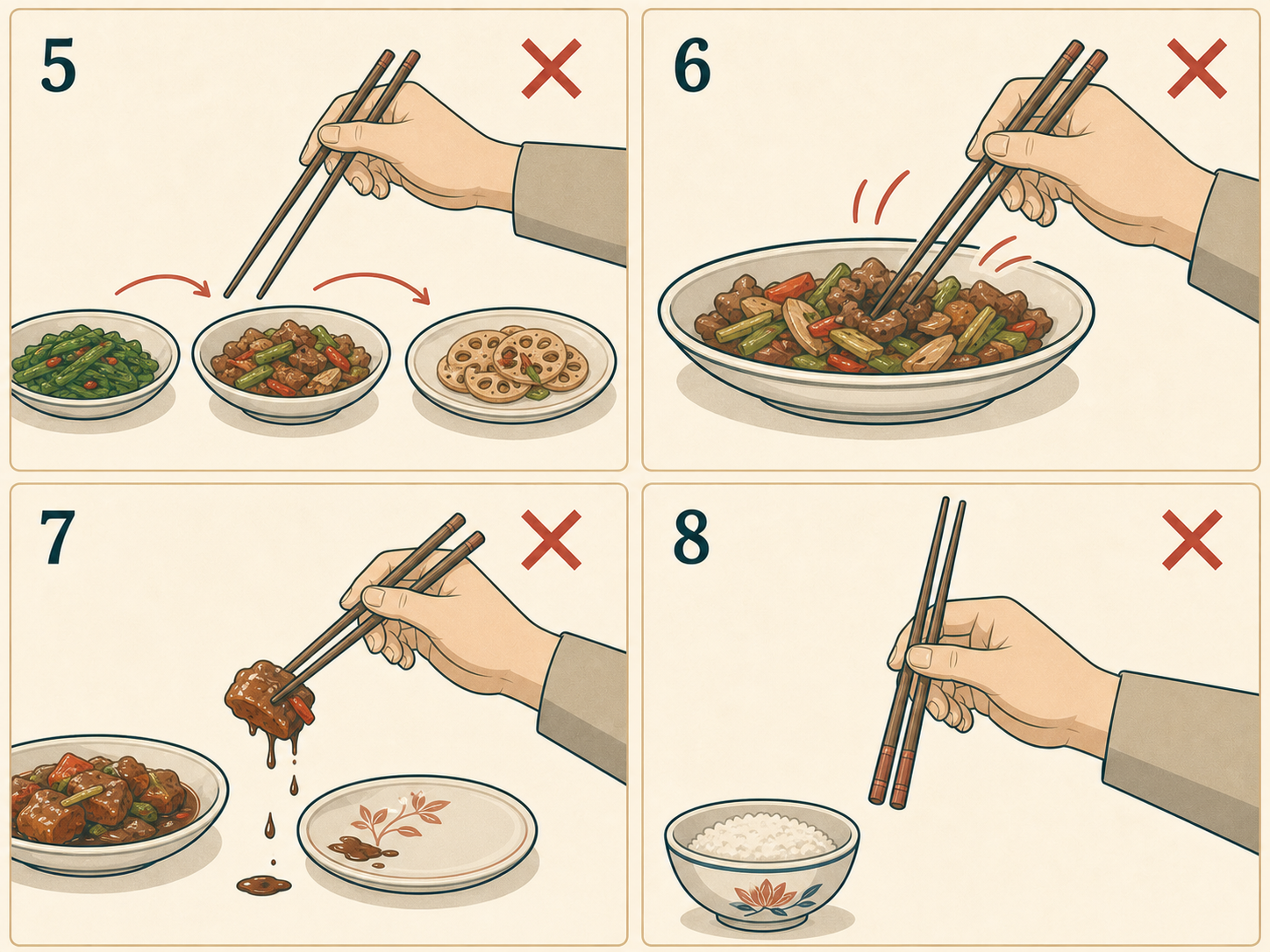 5

6

7

8