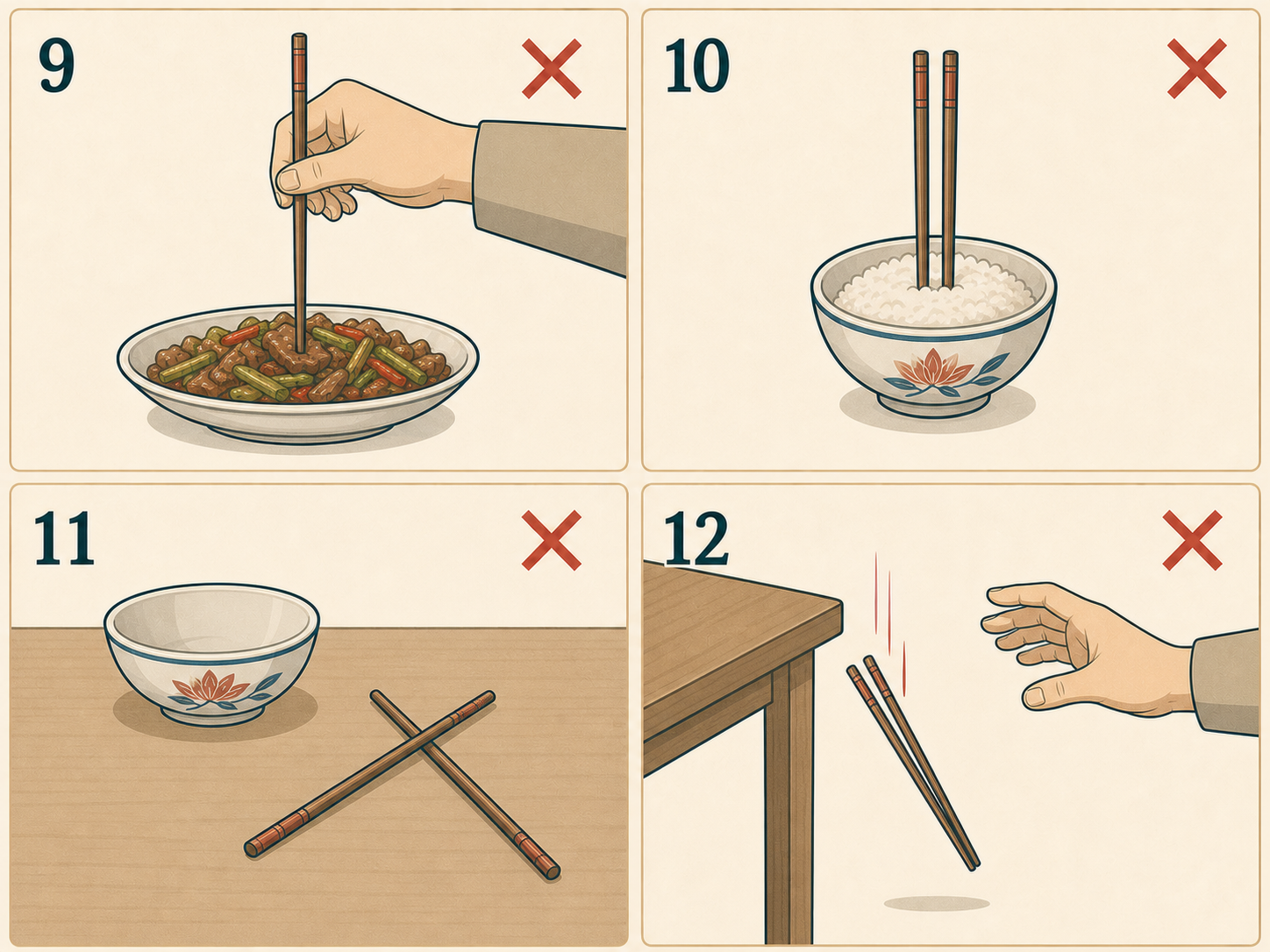 9

10

11

12