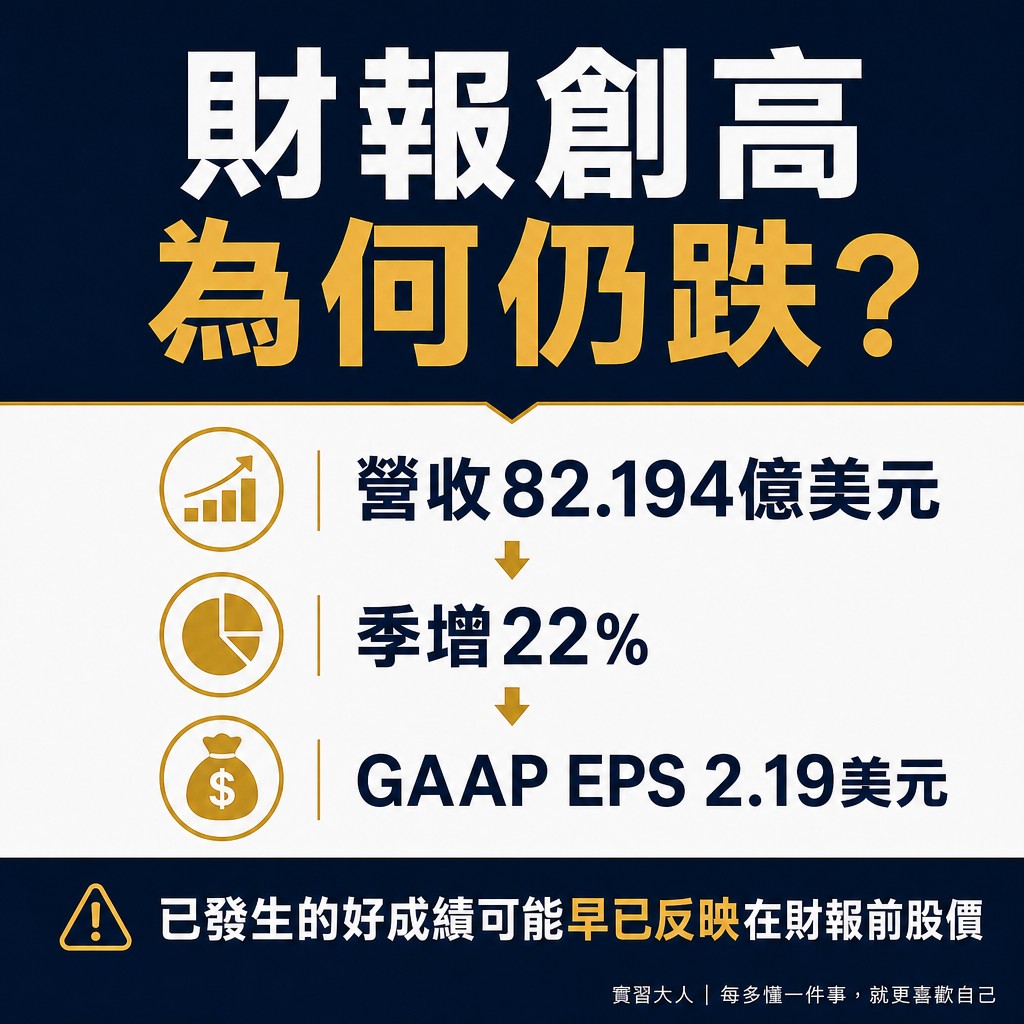 財報創高
為何仍跌?

營收82.194億美元

季增22%

GAAP EPS 2.19美元

已發生的好成績可能早已反映在財報前股價

實習大人 | 每多懂一件事,就更喜歡自己