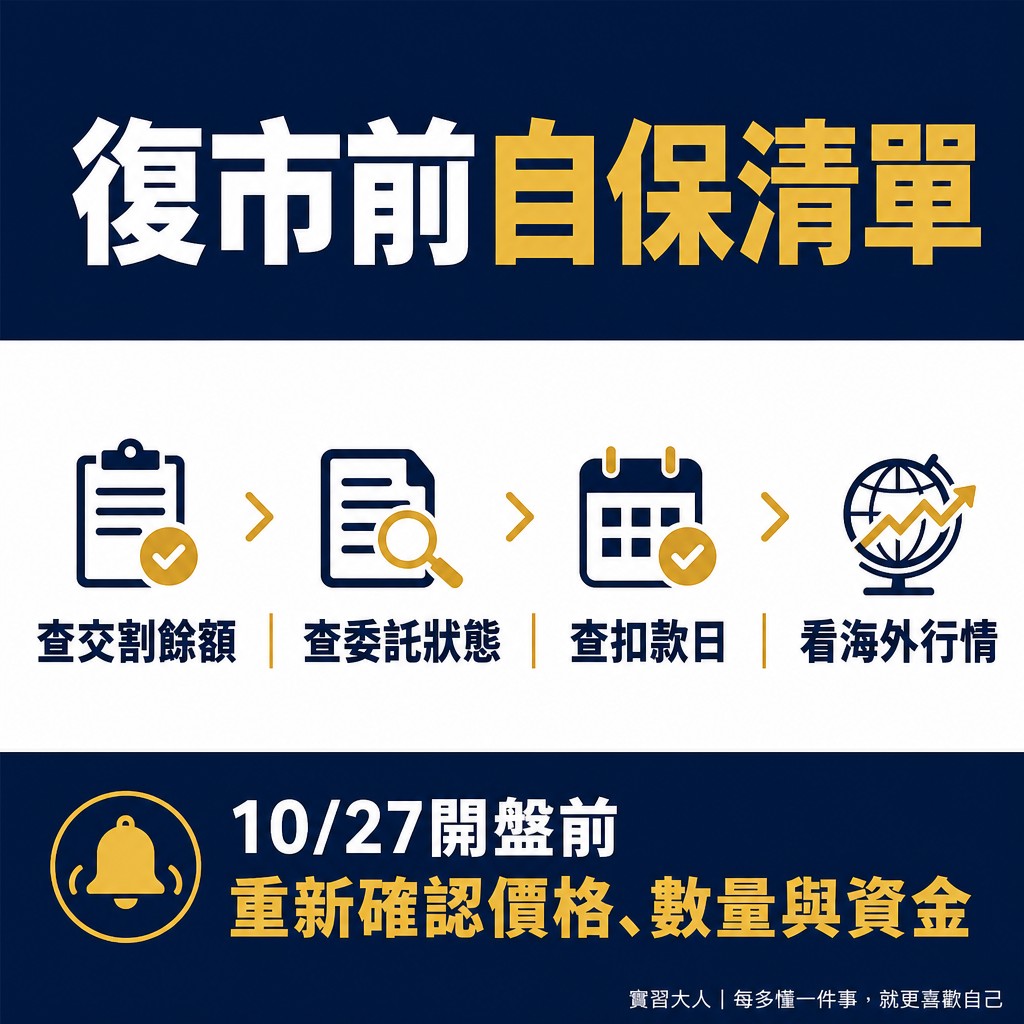 復市前自保清單

查交割餘額 | 查委託狀態 | 查扣款日 | 看海外行情

10/27開盤前
重新確認價格、數量與資金

實習大人 | 每多懂一件事，就更喜歡自己