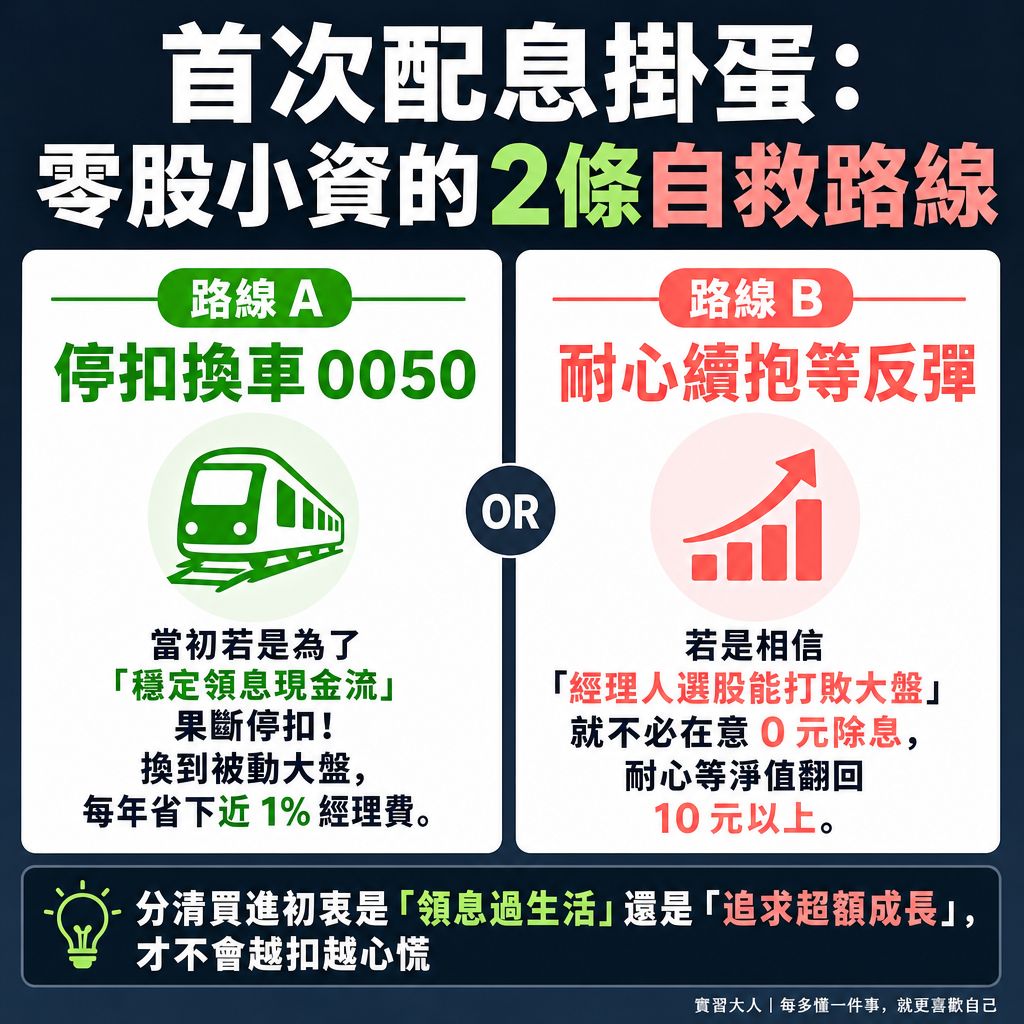 首次配息掛蛋：
零股小資的2條自救路線

路線A
停扣換車0050

當初若是為了
「穩定領息現金流」
果斷停扣！
換到被動大盤，
每年省下近1%經理費。

OR

路線B
耐心續抱等反彈

若是相信
「經理人選股能打敗大盤」
就不必在意0元除息，
耐心等淨值翻回
10元以上。

分清買進初衷是「領息過生活」還是「追求超額成長」，
才不會越扣越心慌

實習大人｜每多懂一件事，就更喜歡自己